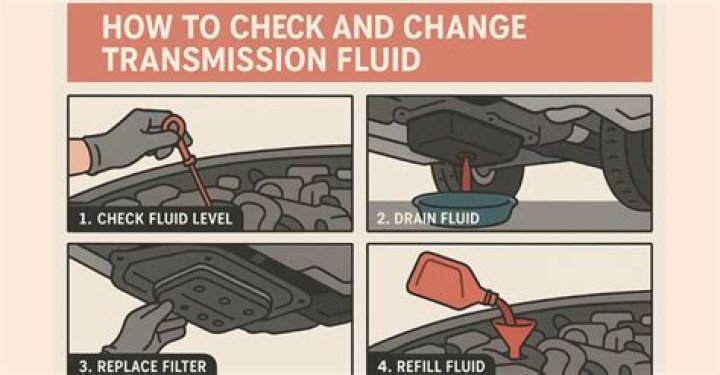 HOW TO CHECK AND CHANGE TRANSMISSION FLUID

1. CHECK FLUID LEVEL

2. DRAIN FLUID

3. REPLACE FILTER

4. REFILL FLUID